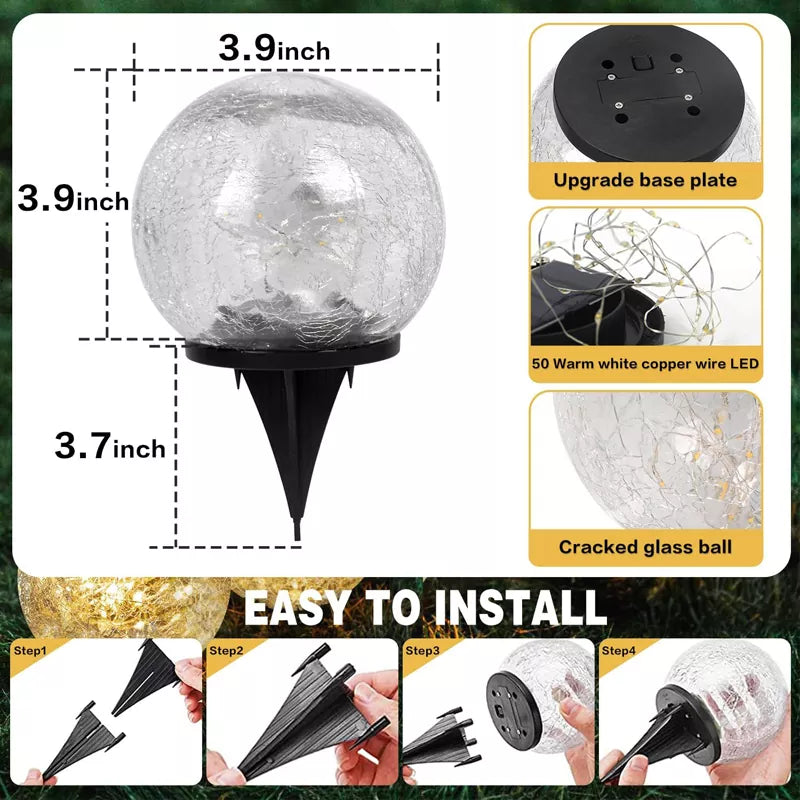 3.9inch

3.9inch

3.7inch

Upgrade base plate

50 Warm white copper wire LED

Cracked glass ball

EASY TO INSTALL

Step1

Step2

Step3

Step4