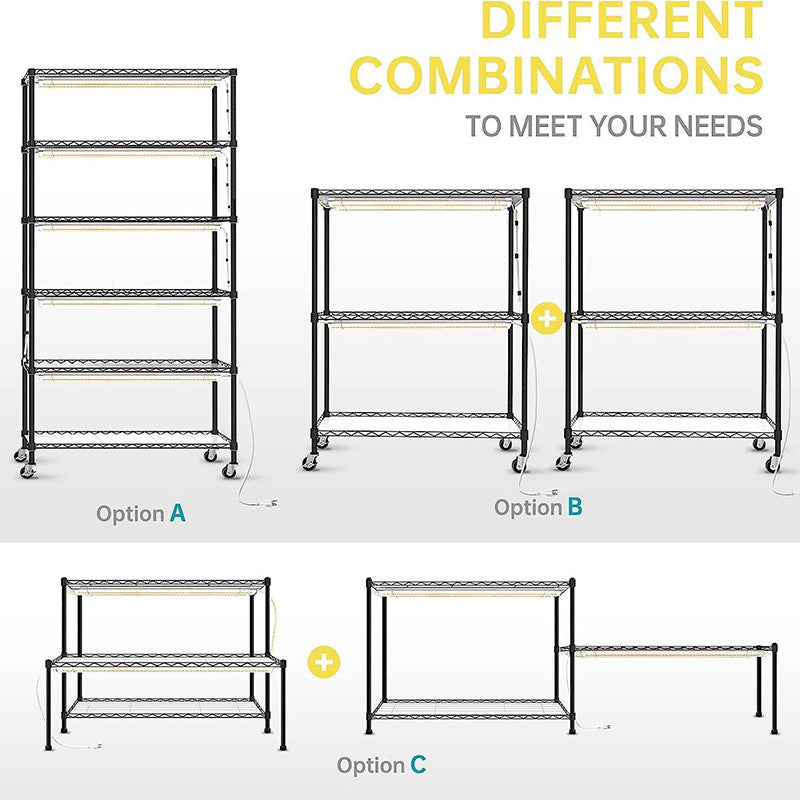 DIFFERENT COMBINATIONS

TO MEET YOUR NEEDS

Option A

Option B

Option C