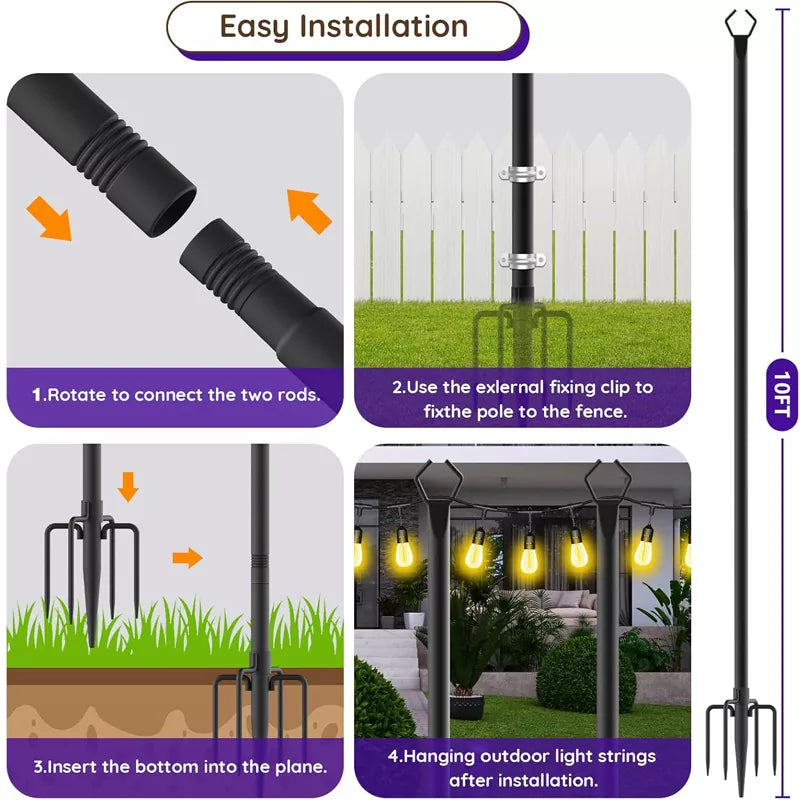 Easy Installation

1.Rotate to connect the two rods.

2.Use the exlernal fixing clip to fixthe pole to the fence.

3.Insert the bottom into the plane.

4.Hanging outdoor light strings after installation.

10FT