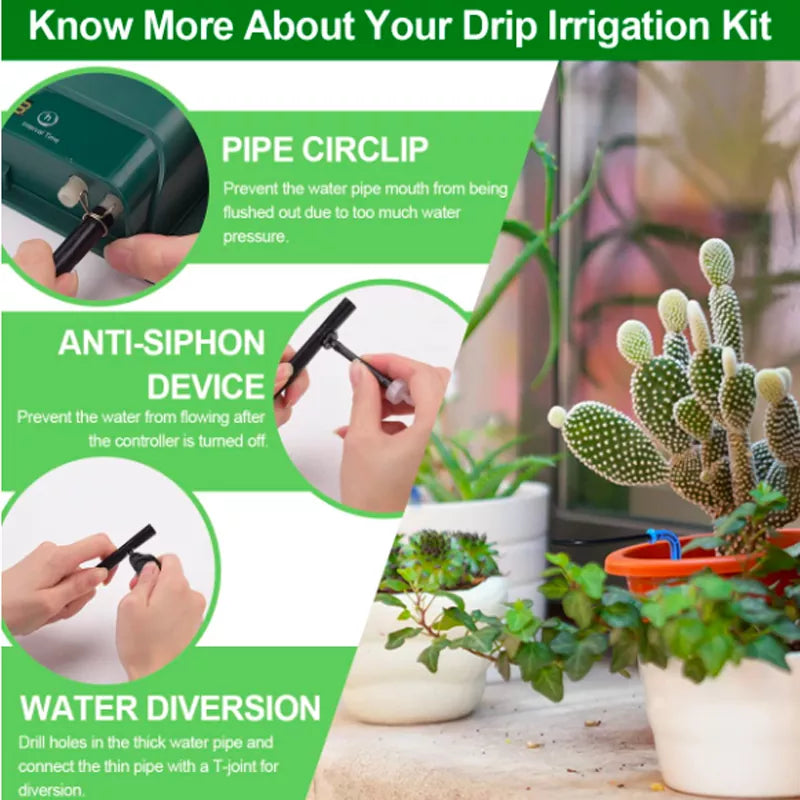 Know More About Your Drip Irrigation Kit

Interval Time

PIPE CIRCLIP
Prevent the water pipe mouth from being flushed out due to too much water pressure.

ANTI-SIPHON DEVICE
Prevent the water from flowing after the controller is turned off.

WATER DIVERSION
Drill holes in the thick water pipe and connect the thin pipe with a T-joint for diversion.