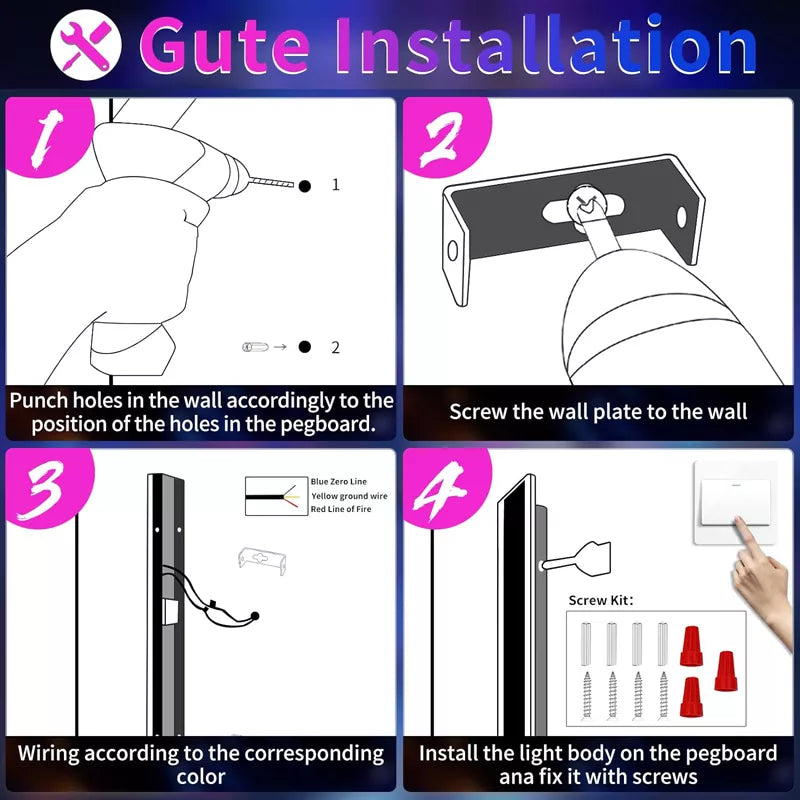 Gute Installation

1

1

2

Punch holes in the wall accordingly to the position of the holes in the pegboard.

2

Screw the wall plate to the wall

3

Blue Zero Line
Yellow ground wire
Red Line of Fire

Wiring according to the corresponding color

4

Screw Kit:

Install the light body on the pegboard ana fix it with screws