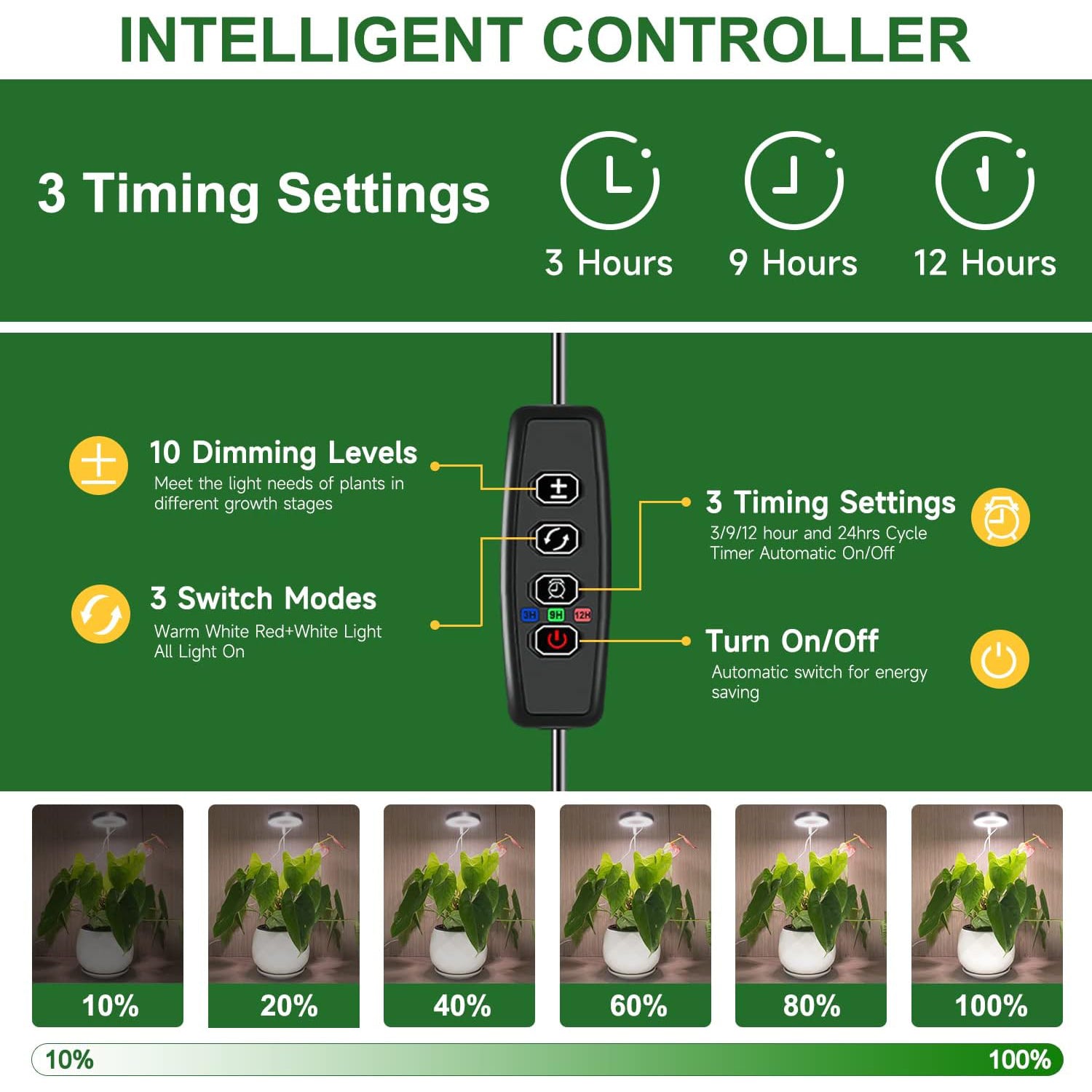 INTELLIGENT CONTROLLER

3 Timing Settings

3 Hours 9 Hours 12 Hours

10 Dimming Levels
Meet the light needs of plants in different growth stages

3 Switch Modes
Warm White Red+White Light All Light On

3H 9H 12H

3 Timing Settings
3/9/12 hour and 24hrs Cycle Timer Automatic On/Off

Turn On/Off
Automatic switch for energy saving

10%

20%

40%

60%

80%

100%

10% 100%