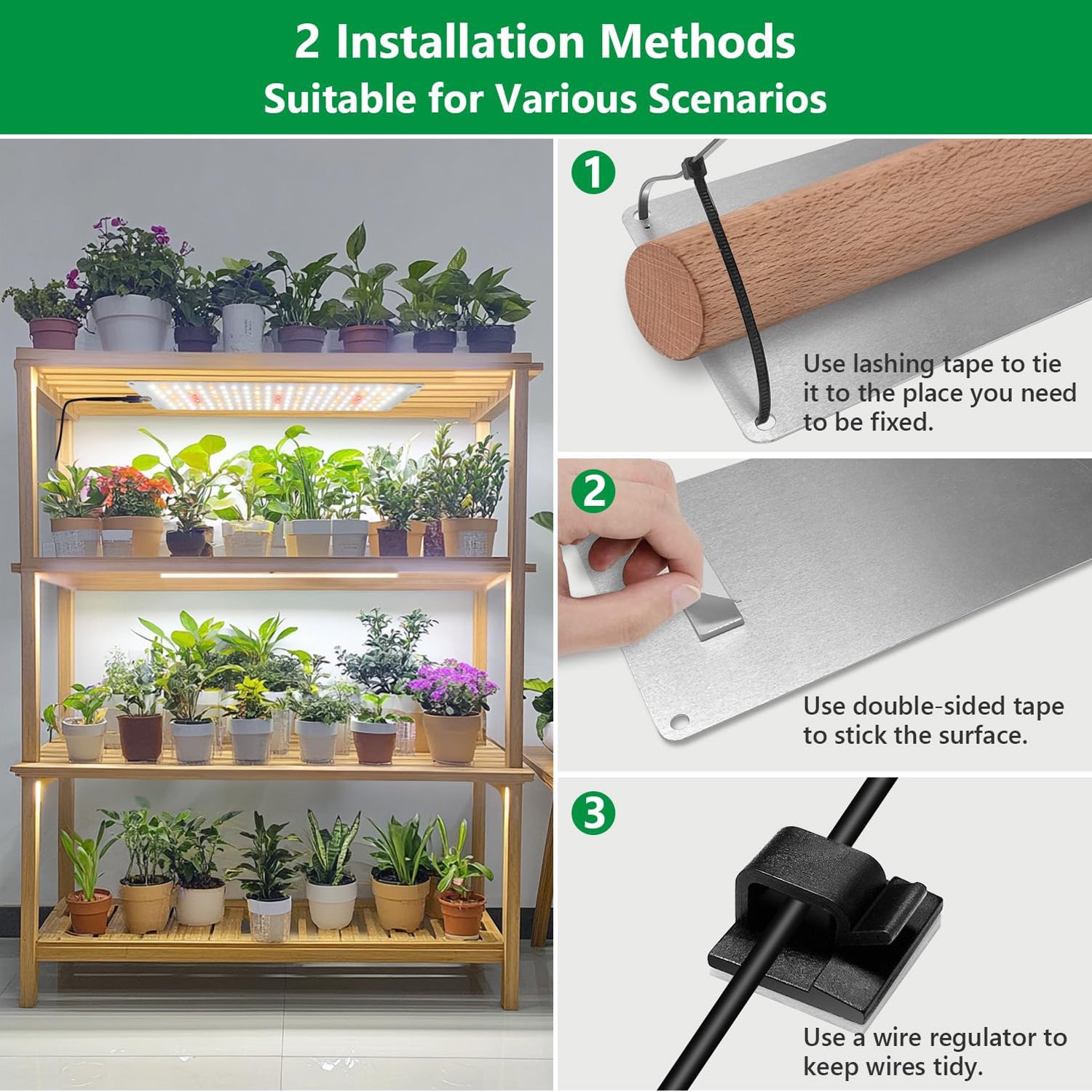 2 Installation Methods
Suitable for Various Scenarios

1

Use lashing tape to tie it to the place you need to be fixed.

2

Use double-sided tape to stick the surface.

3

Use a wire regulator to keep wires tidy.