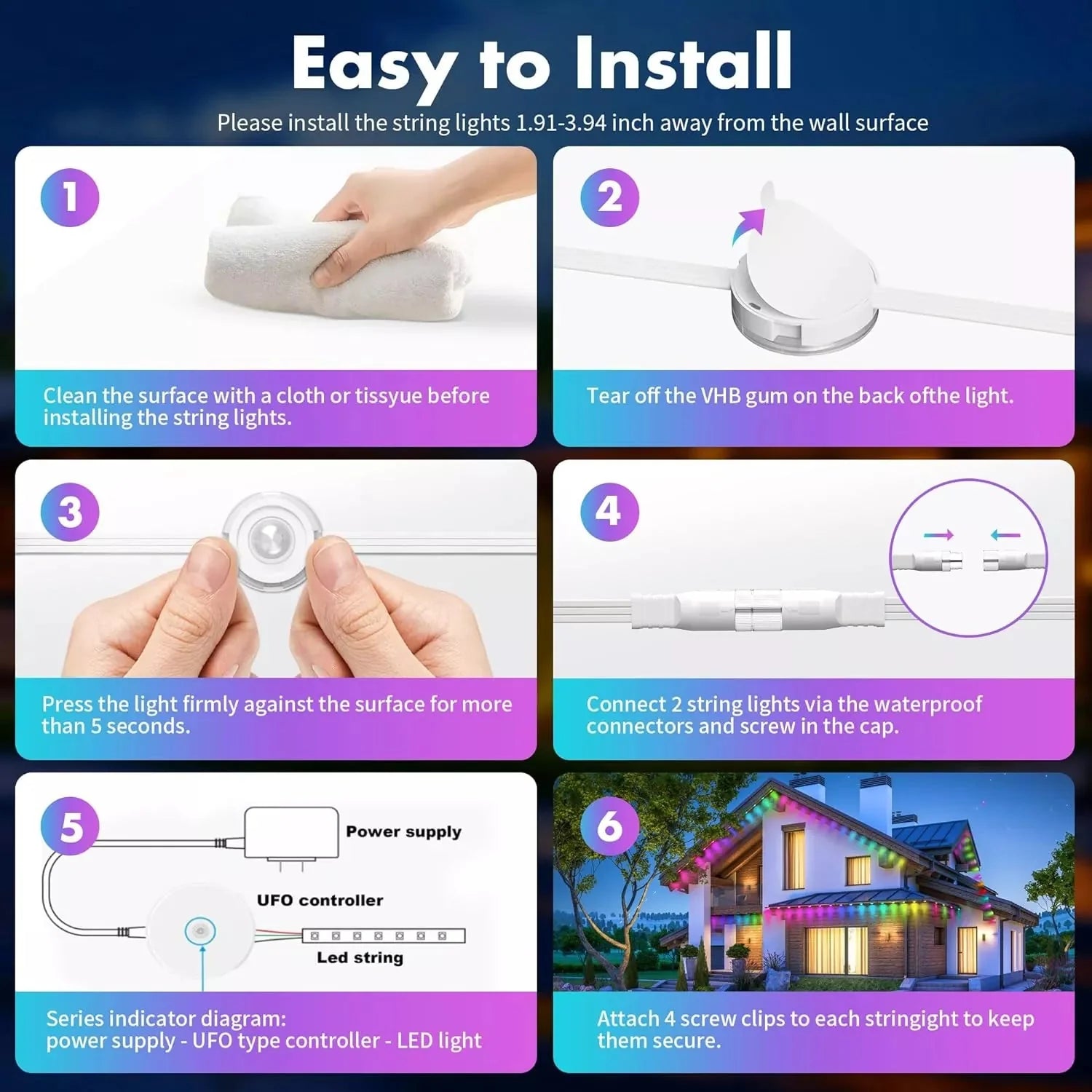 Easy to Install

Please install the string lights 1.91-3.94 inch away from the wall surface

1

Clean the surface with a cloth or tissyue before installing the string lights.

2

Tear off the VHB gum on the back ofthe light.

3

Press the light firmly against the surface for more than 5 seconds.

4

Connect 2 string lights via the waterproof connectors and screw in the cap.

5

Power supply

UFO controller

Led string

Series indicator diagram:
power supply - UFO type controller - LED light

6

Attach 4 screw clips to each stringight to keep them secure.