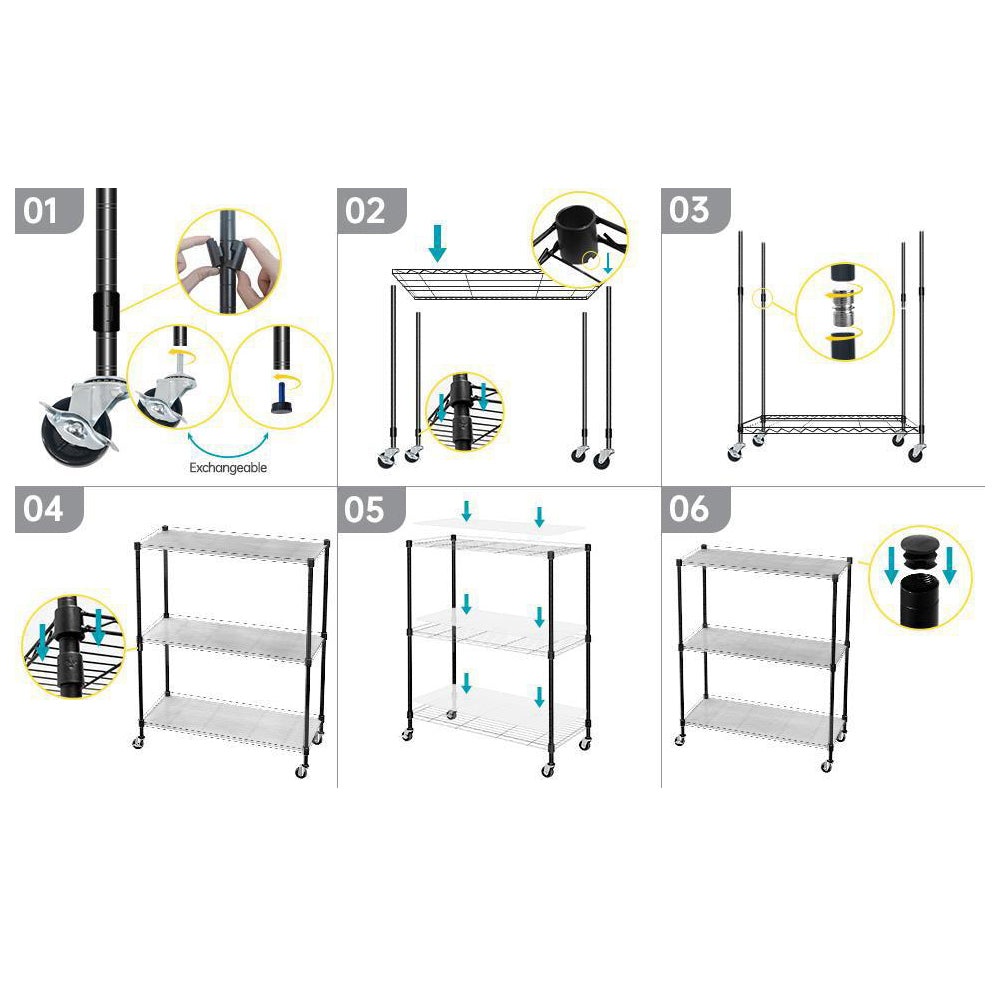 01

Exchangeable

02

03

04

05

06