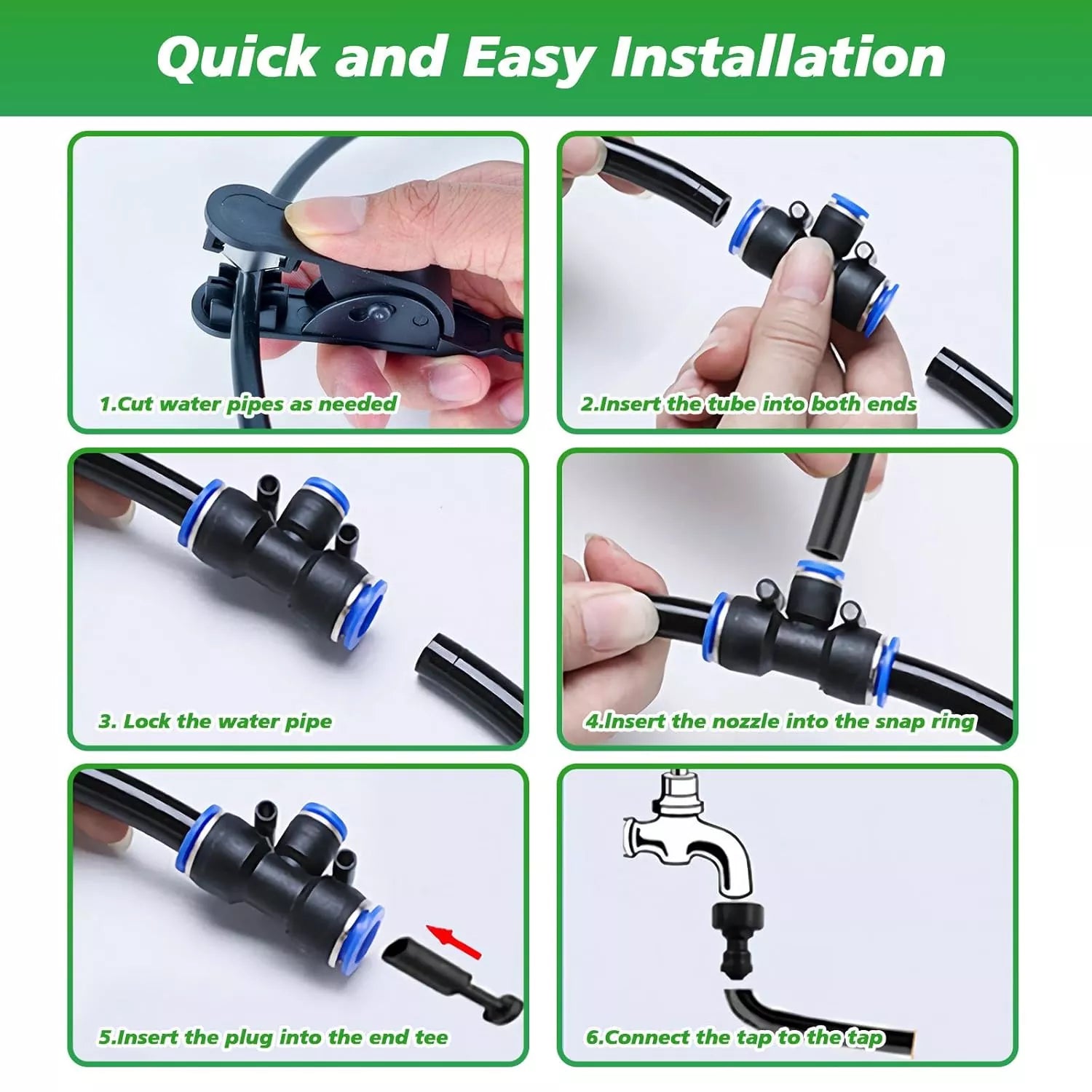 Quick and Easy Installation

1.Cut water pipes as needed

2.Insert the tube into both ends

3. Lock the water pipe

4.Insert the nozzle into the snap ring

5.Insert the plug into the end tee

6.Connect the tap to the tap