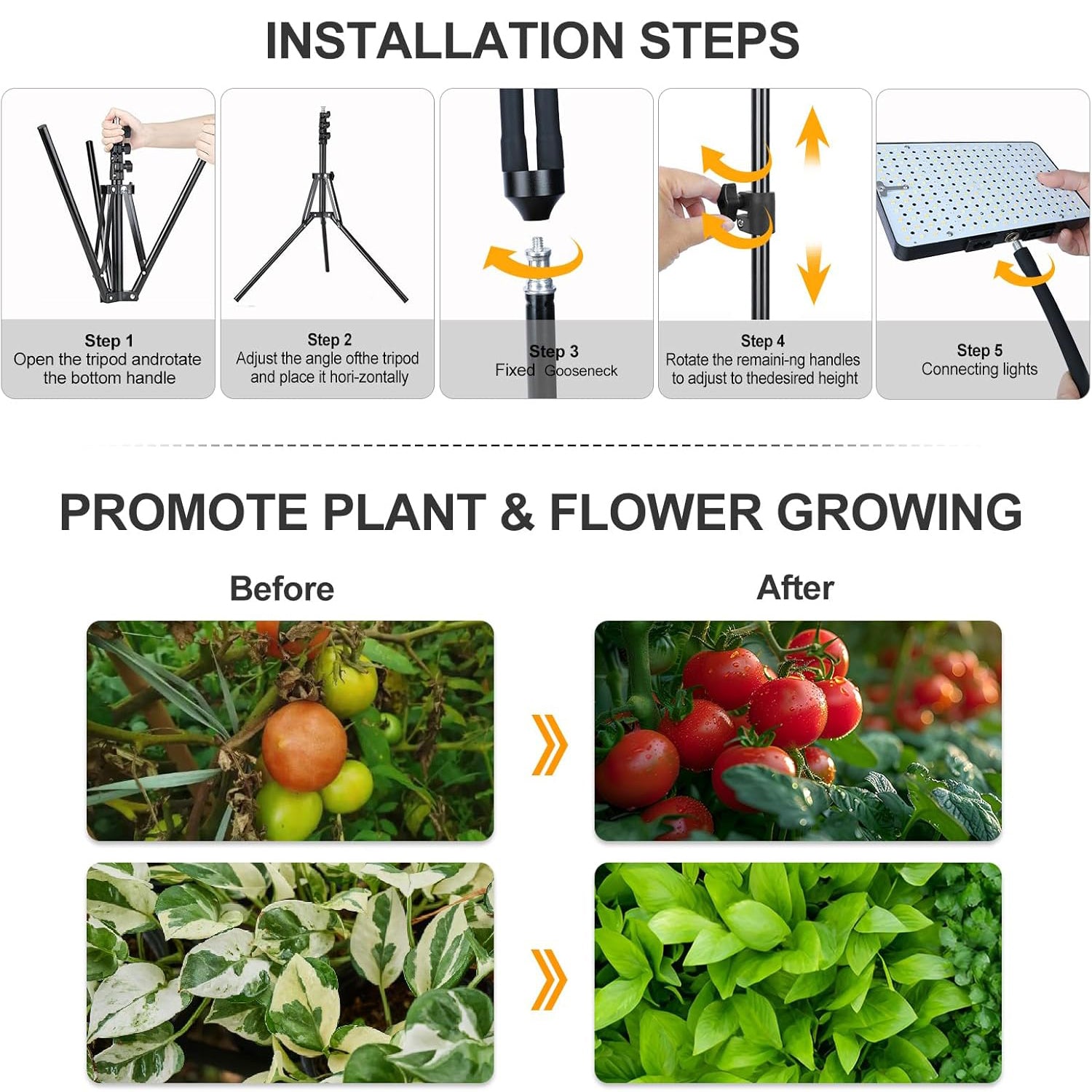 INSTALLATION STEPS

Step 1
Open the tripod androtate the bottom handle

Step 2
Adjust the angle ofthe tripod and place it hori-zontally

Step 3
Fixed Gooseneck

Step 4
Rotate the remaini-ng handles to adjust to thedesired height

Step 5
Connecting lights

PROMOTE PLANT & FLOWER GROWING

Before

After